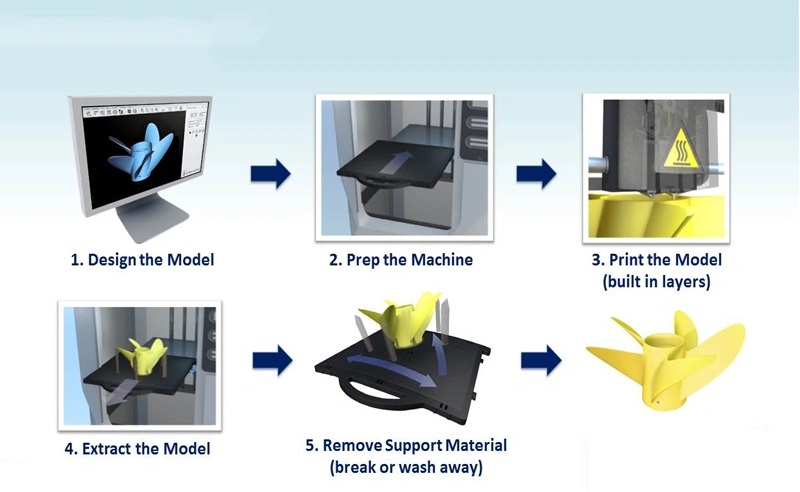 1. Design the Model

2. Prep the Machine

3. Print the Model (built in layers)

4. Extract the Model

5. Remove Support Material (break or wash away)